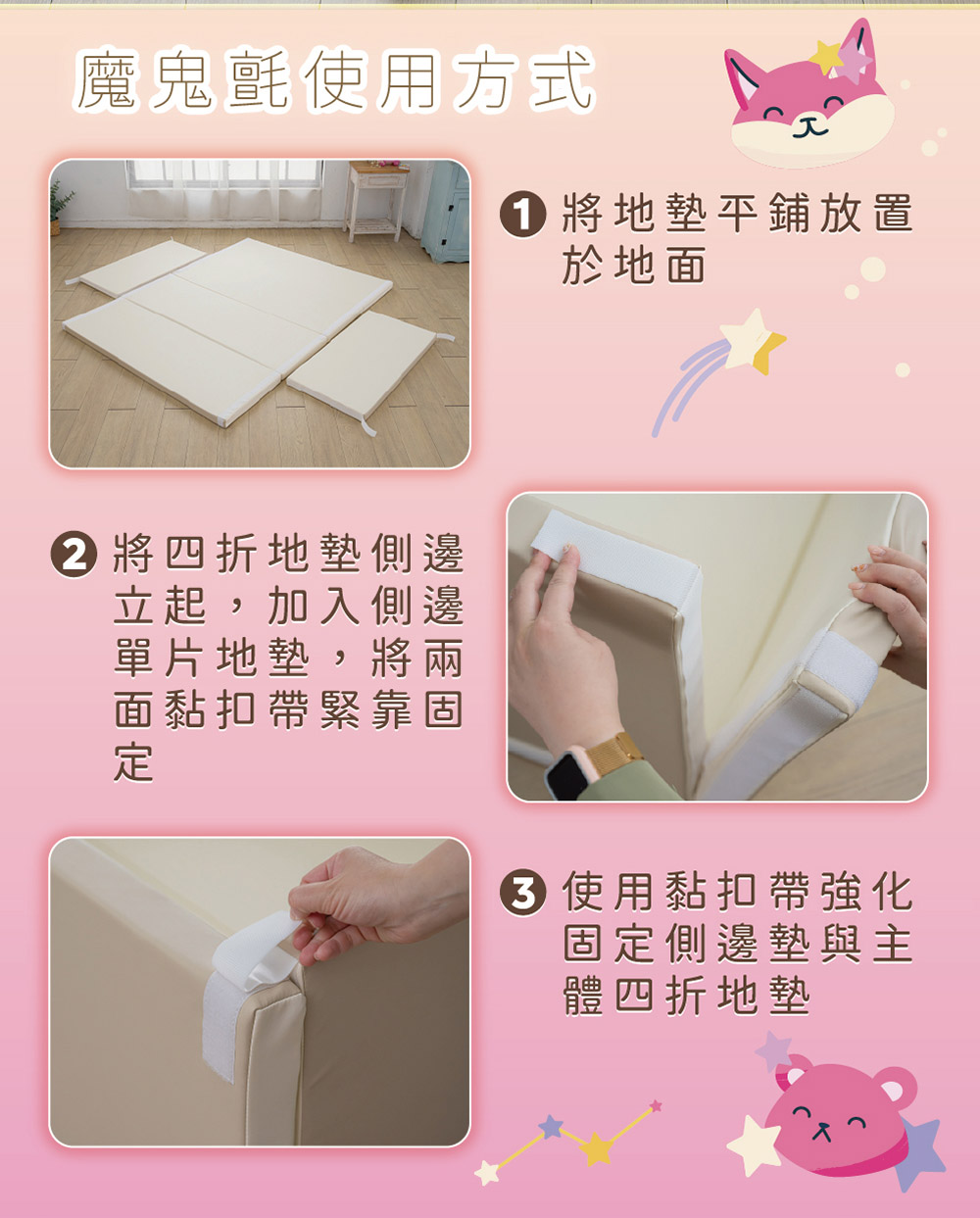 魔鬼氈使用方式

1 將地墊平鋪放置於地面

2 將四折地墊側邊立起，加入側邊單片地墊，將兩面黏扣帶緊靠固定

3 使用黏扣帶強化固定側邊墊與主體四折地墊